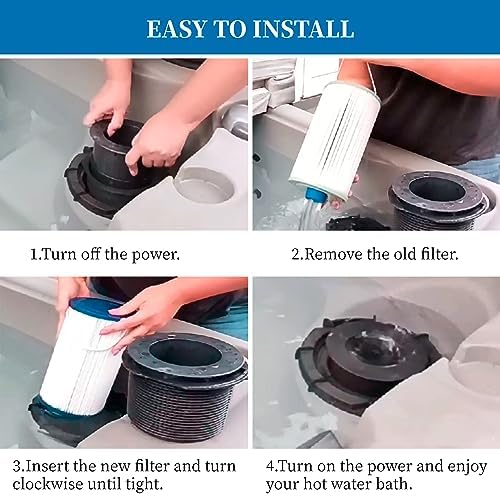 EASY TO INSTALL

1.Turn off the power.

2.Remove the old filter.

3.Insert the new filter and turn clockwise until tight.

4.Turn on the power and enjoy your hot water bath.